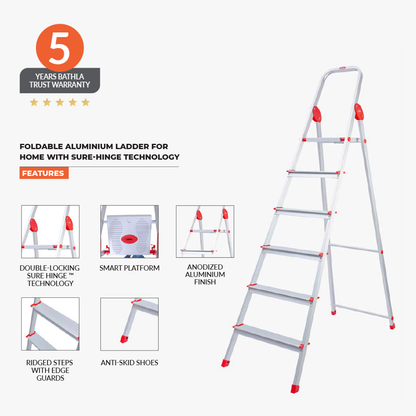 5
YEARS BATHLA TRUST WARRANTY

FOLDABLE ALUMINIUM LADDER FOR HOME WITH SURE-HINGE TECHNOLOGY

FEATURES

DOUBLE-LOCKING SURE HINGE ™ TECHNOLOGY

SMART PLATFORM

ANODIZED ALUMINIUM FINISH

RIDGED STEPS WITH EDGE GUARDS

ANTI-SKID SHOES